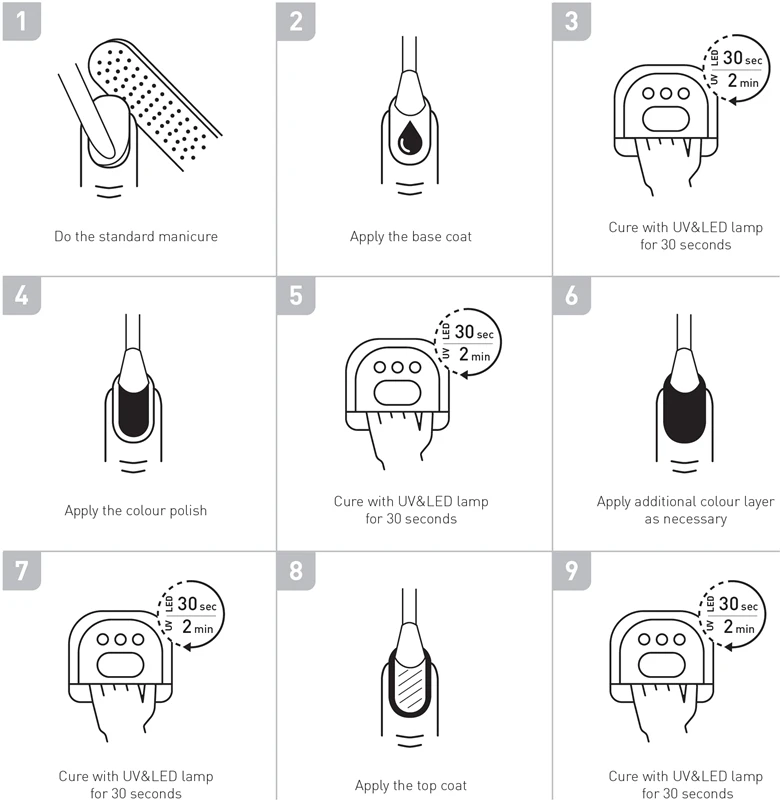 1

Do the standard manicure

2

Apply the base coat

3

LED 30 sec
UV 2 min

Cure with UV&LED lamp for 30 seconds

4

Apply the colour polish

5

LED 30 sec
UV 2 min

Cure with UV&LED lamp for 30 seconds

6

Apply additional colour layer as necessary

7

LED 30 sec
UV 2 min

Cure with UV&LED lamp for 30 seconds

8

Apply the top coat

9

LED 30 sec
UV 2 min

Cure with UV&LED lamp for 30 seconds